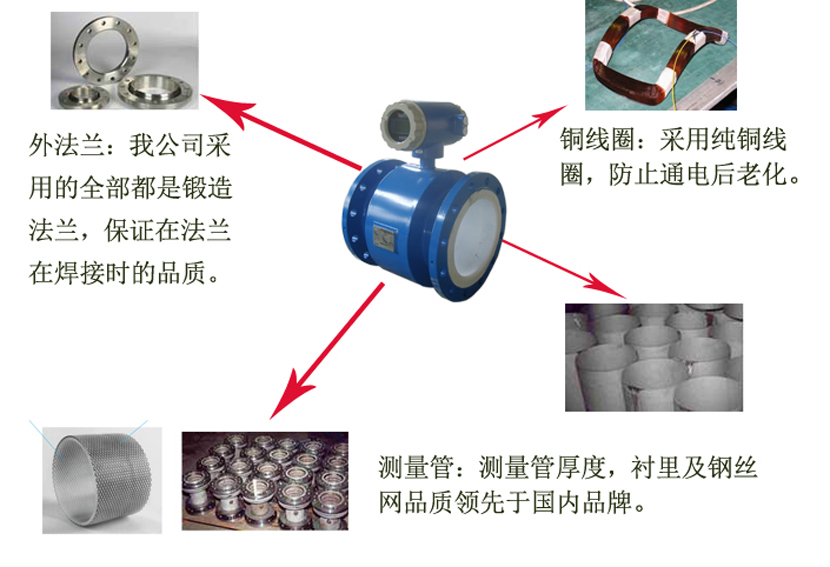 外法兰：我公司采用的全部都是锻造法兰，保证在法兰在焊接时的品质。

铜线圈：采用纯铜线圈，防止通电后老化。

测量管：测量管厚度，衬里及钢丝网品质领先于国内品牌。